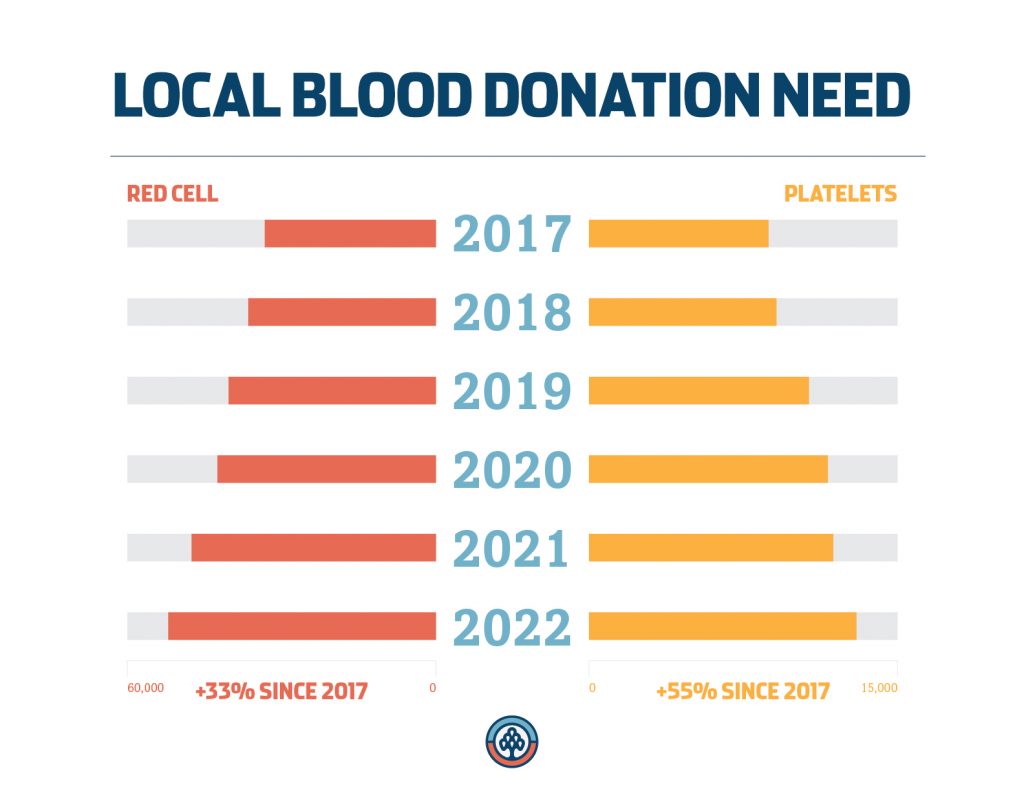 LOCAL BLOOD DONATION NEED

RED CELL

PLATELETS

2017

2018

2019

2020

2021

2022

60,000 +33% SINCE 2017 0

0 +55% SINCE 2017 15,000